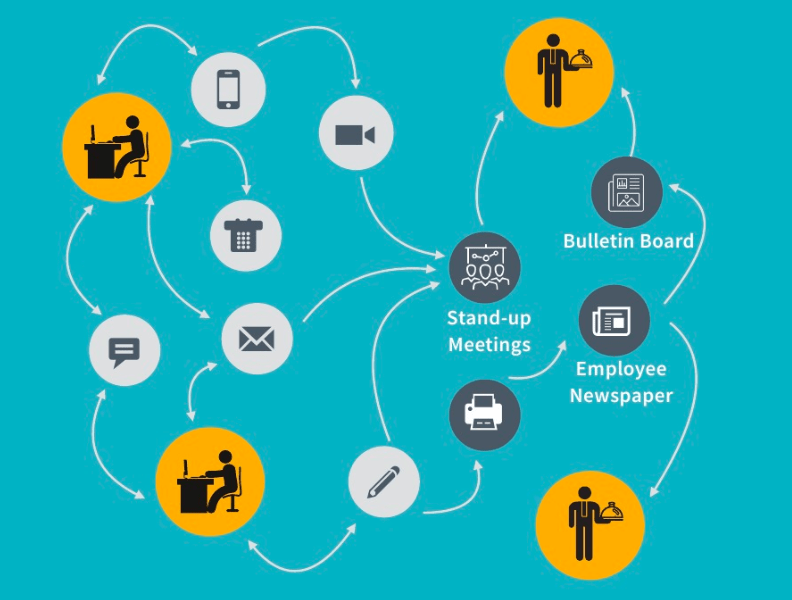 Bulletin Board

Stand-up Meetings

Employee Newspaper